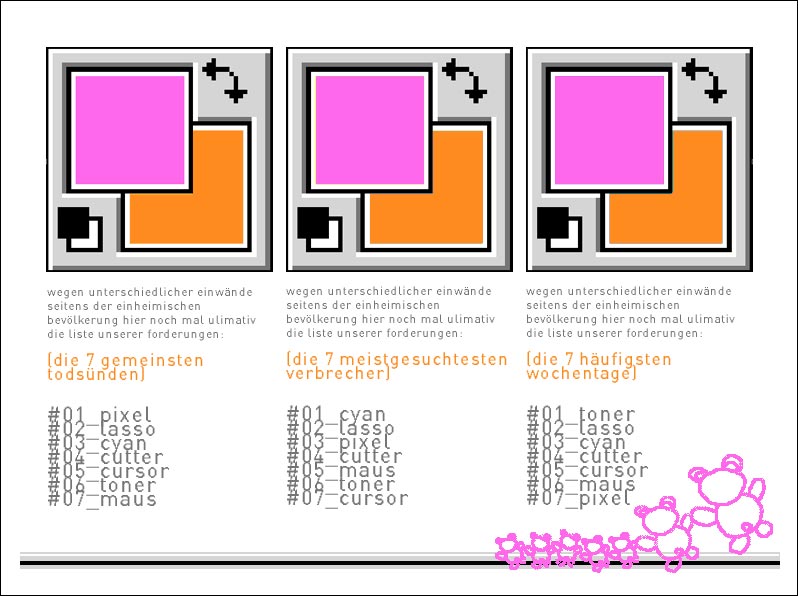 wegen unterschiedlicher einwände seitens der einheimischen bevölkerung hier noch mal ulimativ die liste unserer forderungen:

(die 7 gemeinsten todsünden)

#01_pixel
#02_lasso
#03_cyan
#04_cutter
#05_cursor
#06_toner
#07_maus

wegen unterschiedlicher einwände seitens der einheimischen bevölkerung hier noch mal ulimativ die liste unserer forderungen:

(die 7 meistgesuchtesten verbrecher)

#01_cyan
#02_lasso
#03_pixel
#04_cutter
#05_maus
#06_toner
#07_cursor

wegen unterschiedlicher einwände seitens der einheimischen bevölkerung hier noch mal ulimativ die liste unserer forderungen:

(die 7 häufigsten wochentage)

#01_toner
#02_lasso
#03_cyan
#04_cutter
#05_cursor
#06_maus
#07_pixel